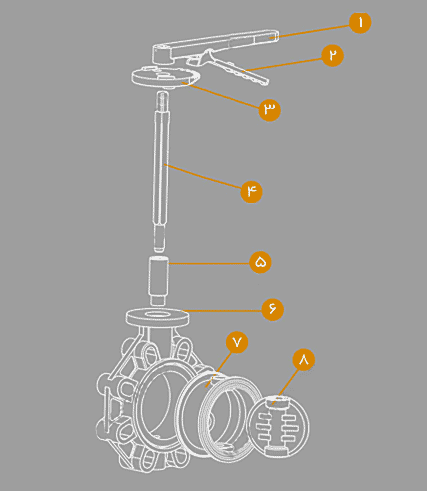 ۱
۲
۳
۴
۵
۶
۷
۸